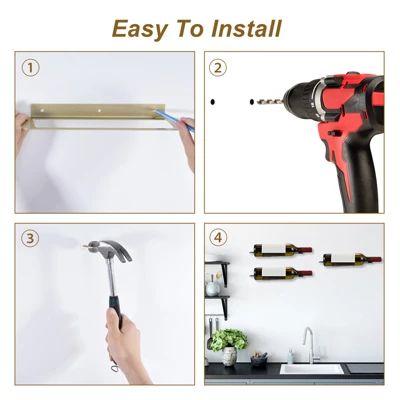 Easy To Install

①

②

③

④