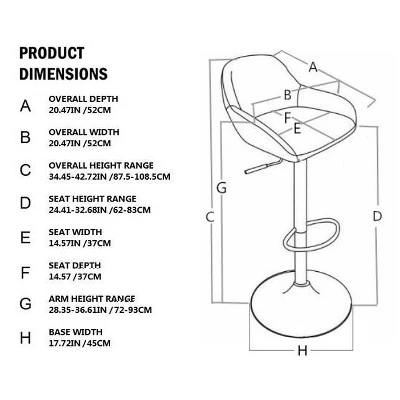 PRODUCT DIMENSIONS

A OVERALL DEPTH 20.47IN /52CM

B OVERALL WIDTH 20.47IN /52CM

C OVERALL HEIGHT RANGE 34.45-42.72IN /87.5-108.5CM

D SEAT HEIGHT RANGE 24.41-32.68IN /62-83CM

E SEAT WIDTH 14.57IN /37CM

F SEAT DEPTH 14.57 /37CM

G ARM HEIGHT RANGE 28.35-36.61IN /72-93CM

H BASE WIDTH 17.72IN /45CM

A

B

F

E

G

C

D

H